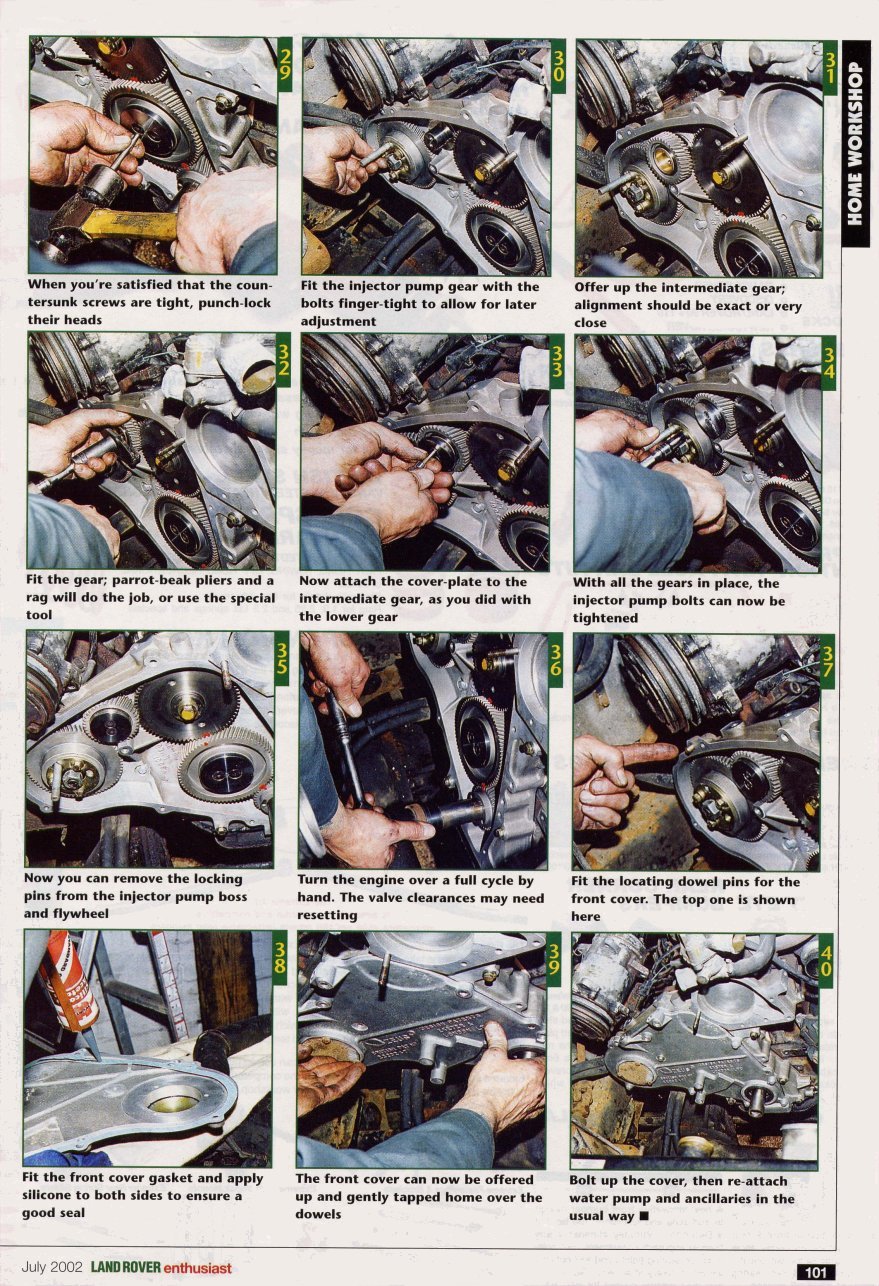 HOME WORKSHOP

29

When you're satisfied that the countersunk screws are tight, punch-lock their heads

30

Fit the injector pump gear with the bolts finger-tight to allow for later adjustment

31

Offer up the intermediate gear; alignment should be exact or very close

32

Fit the gear; parrot-beak pliers and a rag will do the job, or use the special tool

33

Now attach the cover-plate to the intermediate gear, as you did with the lower gear

34

With all the gears in place, the injector pump bolts can now be tightened

35

Now you can remove the locking pins from the injector pump boss and flywheel

36

Turn the engine over a full cycle by hand. The valve clearances may need resetting

37

Fit the locating dowel pins for the front cover. The top one is shown here

38

Fit the front cover gasket and apply silicone to both sides to ensure a good seal

39

The front cover can now be offered up and gently tapped home over the dowels

40

Bolt up the cover, then re-attach water pump and ancillaries in the usual way ■

July 2002 LAND ROVER enthusiast

101